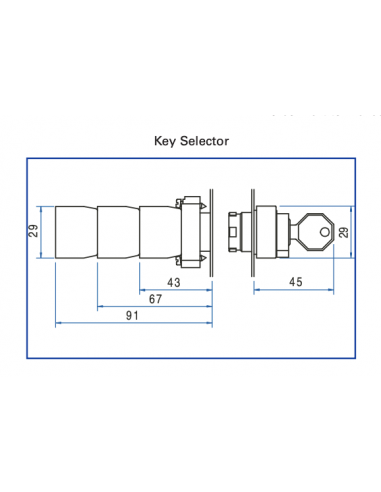 Key Selector

29

43

67

91

29

45