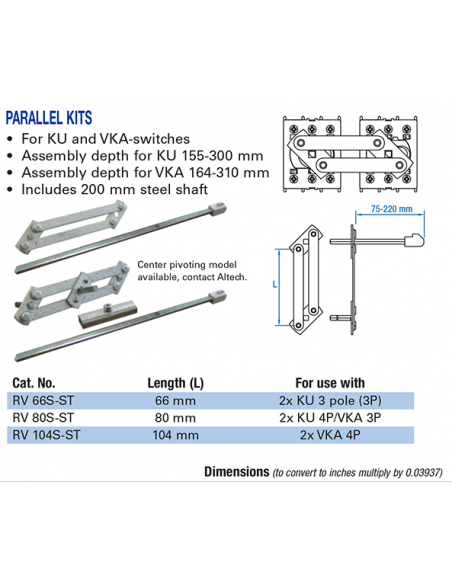 PARALLEL KITS
• For KU and VKA-switches
• Assembly depth for KU 155-300 mm
• Assembly depth for VKA 164-310 mm
• Includes 200 mm steel shaft

Center pivoting model available, contact Altech.

75-220 mm

L

| Cat. No. | Length (L) | For use with |
|---|---|---|
| RV 66S-ST | 66 mm | 2x KU 3 pole (3P) |
| RV 80S-ST | 80 mm | 2x KU 4P/VKA 3P |
| RV 104S-ST | 104 mm | 2x VKA 4P |

Dimensions (to convert to inches multiply by 0.03937)