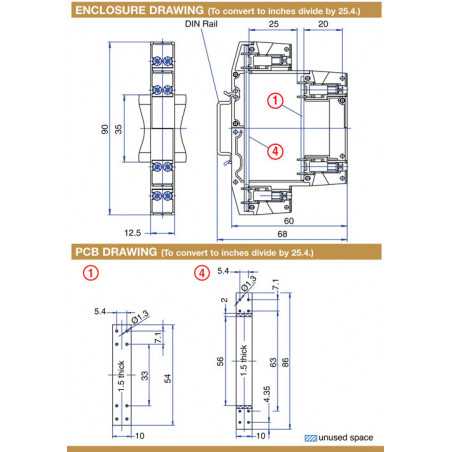 ENCLOSURE DRAWING (To convert to inches divide by 25.4.)

DIN Rail
25
20
90
35
1
4
12.5
60
68

PCB DRAWING (To convert to inches divide by 25.4.)

1
5.4
Ø1.3
7.1
1.5 thick
33
54
10

4
5.4
Ø1.3
7.1
2
56
1.5 thick
63
86
4.35
10

unused space