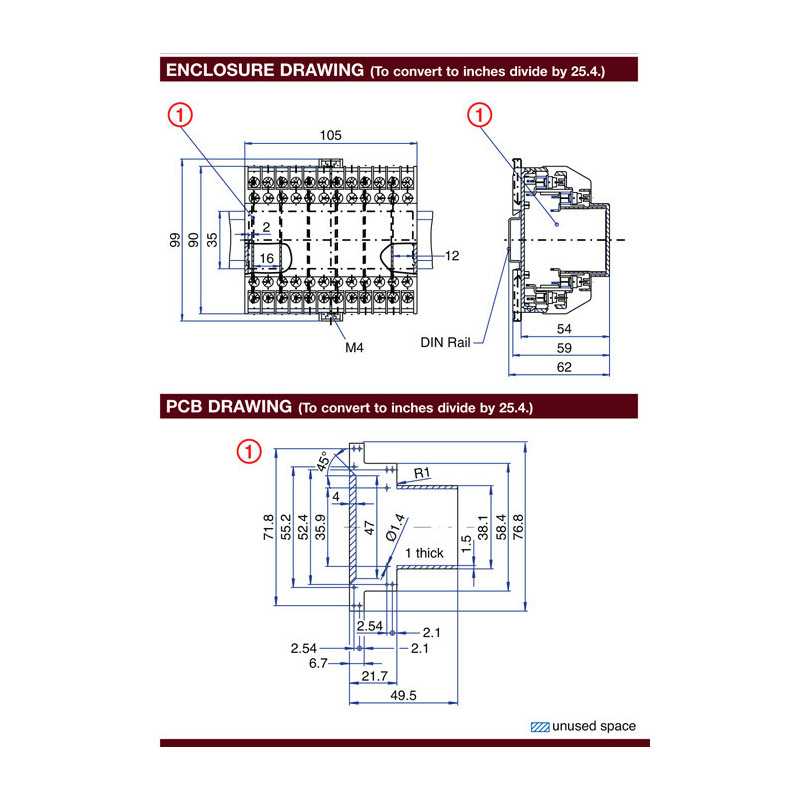 ENCLOSURE DRAWING (To convert to inches divide by 25.4.)

1

105

99
90
35
2
16
12
M4

1

DIN Rail
54
59
62

PCB DRAWING (To convert to inches divide by 25.4.)

1

45°
R1
4
71.8
55.2
52.4
35.9
47
Ø1.4
1 thick
1.5
38.1
58.4
76.8
2.54
2.1
2.54
2.1
6.7
21.7
49.5

unused space