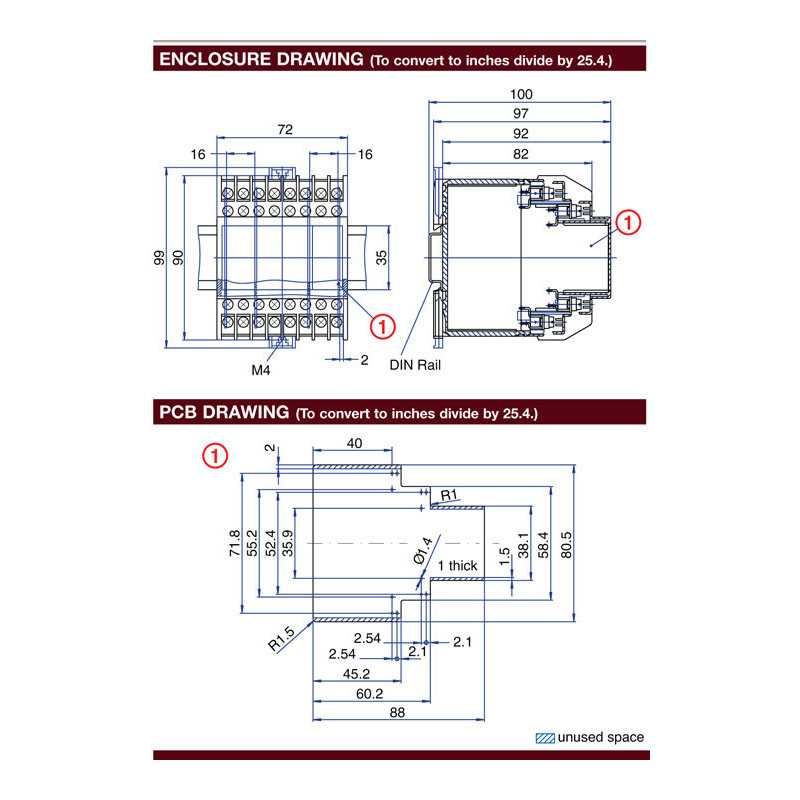 ENCLOSURE DRAWING (To convert to inches divide by 25.4.)

72
16
16
99
90
35
1
M4
2
100
97
92
82
1
DIN Rail

PCB DRAWING (To convert to inches divide by 25.4.)

1
2
40
R1
71.8
55.2
52.4
35.9
Ø1.4
1 thick
1.5
38.1
58.4
80.5
R1.5
2.54
2.54
2.1
2.1
45.2
60.2
88

unused space