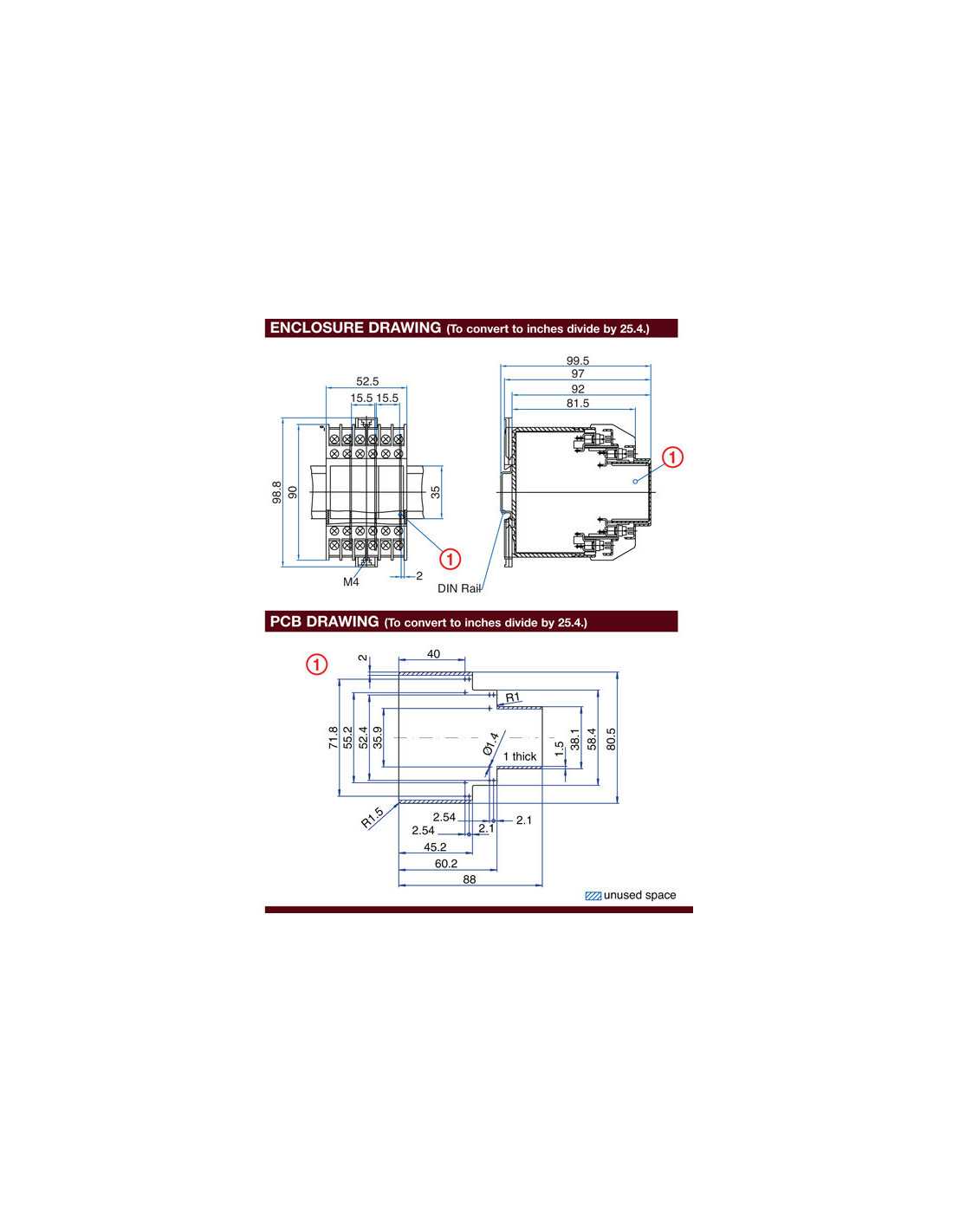 ENCLOSURE DRAWING (To convert to inches divide by 25.4.)

52.5
15.5 15.5
98.8
90
35
M4
2
1
DIN Rail
99.5
97
92
81.5
1

PCB DRAWING (To convert to inches divide by 25.4.)

1
2
40
R1
71.8
55.2
52.4
35.9
Ø1.4
1 thick
1.5
38.1
58.4
80.5
R1.5
2.54
2.54
2.1
2.1
45.2
60.2
88
unused space