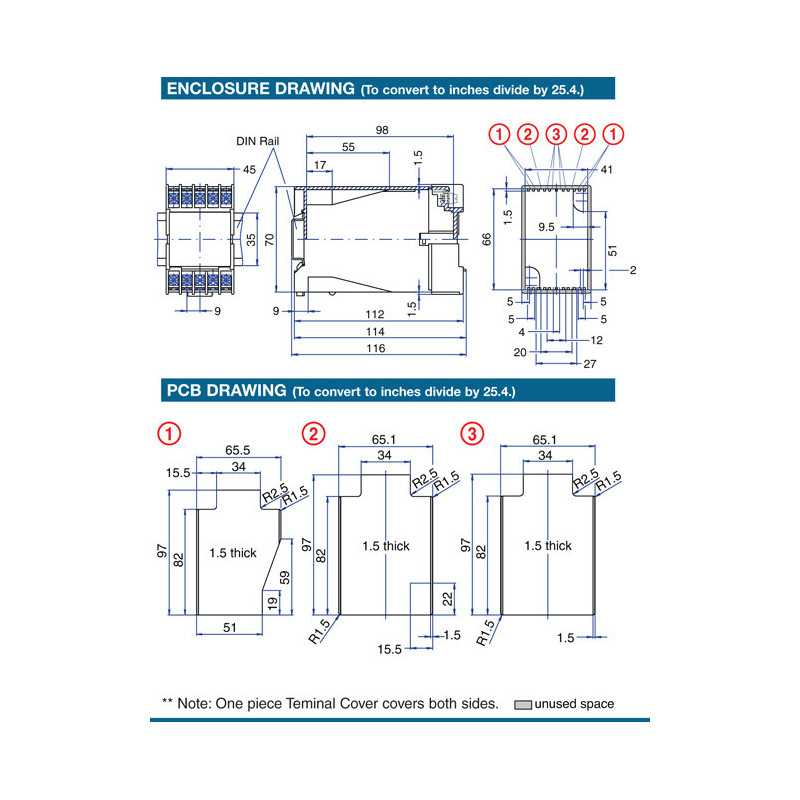 ENCLOSURE DRAWING (To convert to inches divide by 25.4.)

DIN Rail

45

35

9

98

55

17

1.5

70

9

1.5

112

114

116

① ② ③ ② ①

41

1.5

9.5

66

51

2

5

5

5

5

4

12

20

27

PCB DRAWING (To convert to inches divide by 25.4.)

①

65.5

15.5

34

R2.5

R1.5

97

82

1.5 thick

59

19

51

②

65.1

34

R2.5

R1.5

97

82

1.5 thick

22

R1.5

15.5

1.5

③

65.1

34

R2.5

R1.5

97

82

1.5 thick

R1.5

1.5

** Note: One piece Teminal Cover covers both sides.

unused space